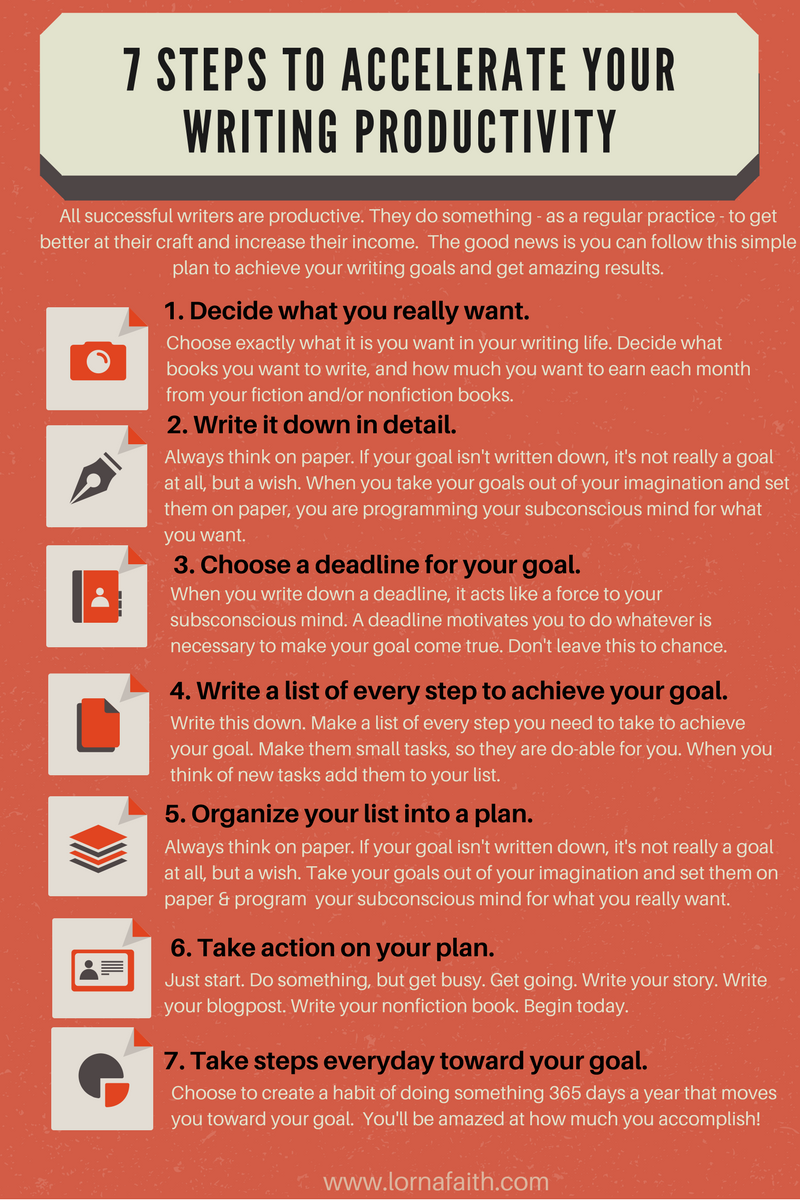 7 STEPS TO ACCELERATE YOUR WRITING PRODUCTIVITY

All successful writers are productive. They do something - as a regular practice - to get better at their craft and increase their income. The good news is you can follow this simple plan to achieve your writing goals and get amazing results.

1. Decide what you really want.
Choose exactly what it is you want in your writing life. Decide what books you want to write, and how much you want to earn each month from your fiction and/or nonfiction books.

2. Write it down in detail.
Always think on paper. If your goal isn't written down, it's not really a goal at all, but a wish. When you take your goals out of your imagination and set them on paper, you are programming your subconscious mind for what you want.

3. Choose a deadline for your goal.
When you write down a deadline, it acts like a force to your subsconscious mind. A deadline motivates you to do whatever is necessary to make your goal come true. Don't leave this to chance.

4. Write a list of every step to achieve your goal.
Write this down. Make a list of every step you need to take to achieve your goal. Make them small tasks, so they are do-able for you. When you think of new tasks add them to your list.

5. Organize your list into a plan.
Always think on paper. If your goal isn't written down, it's not really a goal at all, but a wish. Take your goals out of your imagination and set them on paper & program your subconscious mind for what you really want.

6. Take action on your plan.
Just start. Do something, but get busy. Get going. Write your story. Write your blogpost. Write your nonfiction book. Begin today.

7. Take steps everyday toward your goal.
Choose to create a habit of doing something 365 days a year that moves you toward your goal. You'll be amazed at how much you accomplish!

www.lornafaith.com